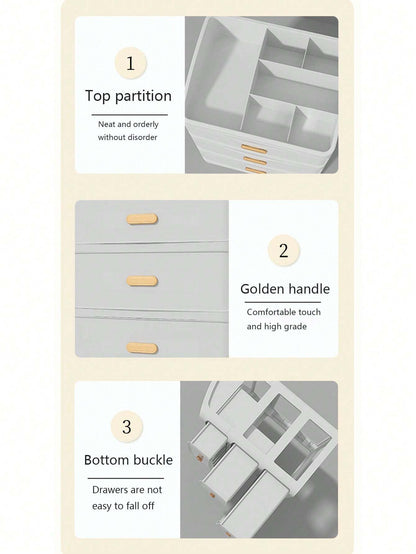 1

Top partition

Neat and orderly without disorder

2

Golden handle

Comfortable touch and high grade

3

Bottom buckle

Drawers are not easy to fall off