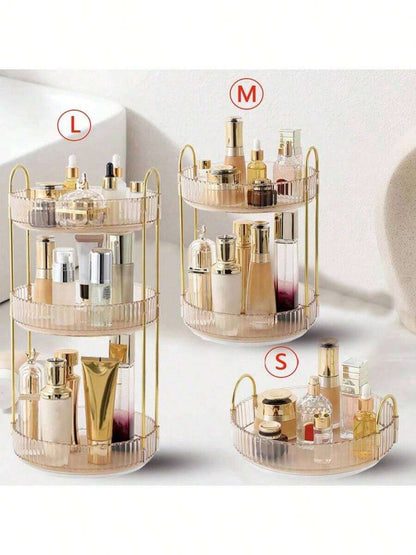 L

M

S