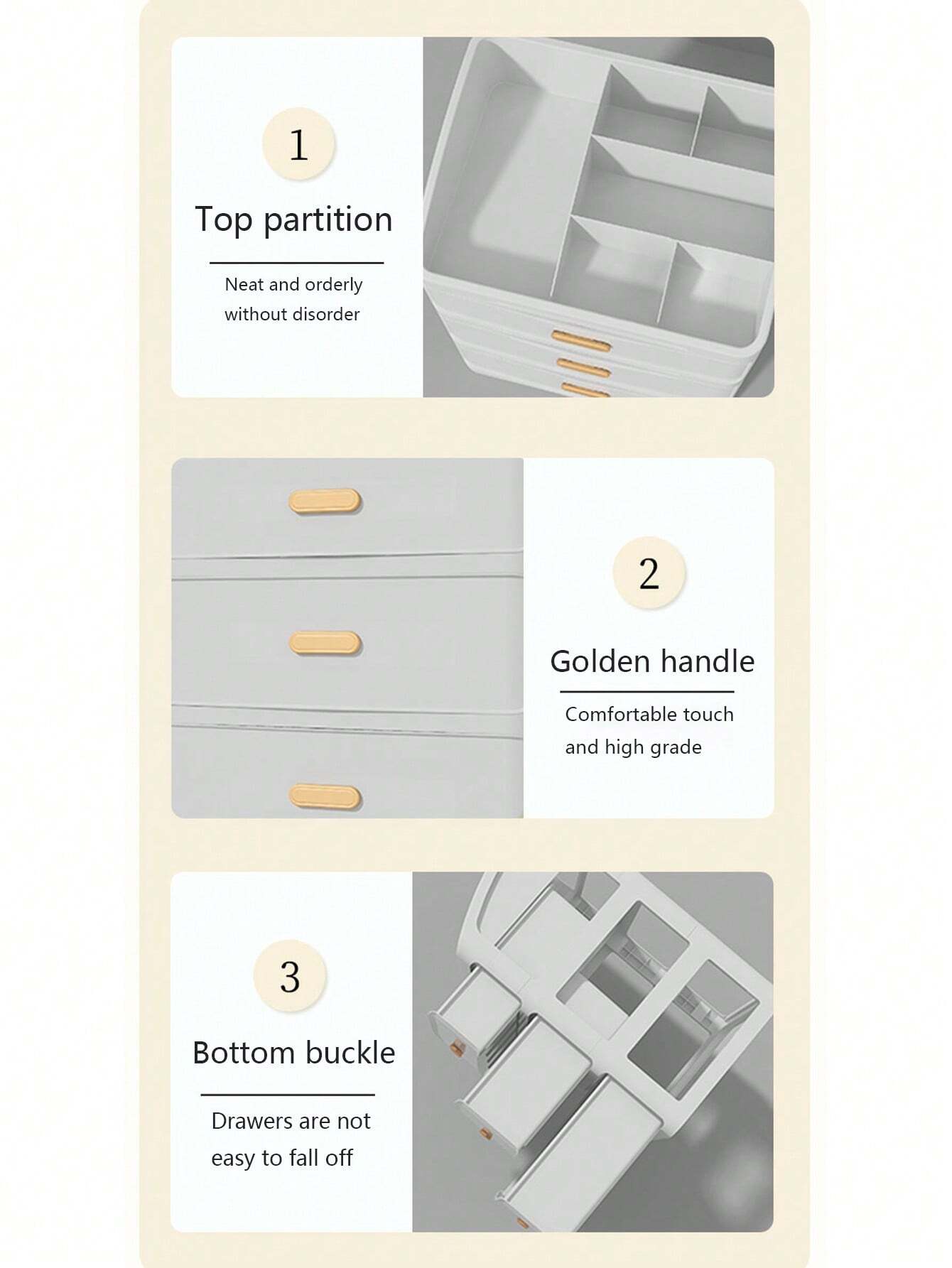 1

Top partition

Neat and orderly without disorder

2

Golden handle

Comfortable touch and high grade

3

Bottom buckle

Drawers are not easy to fall off