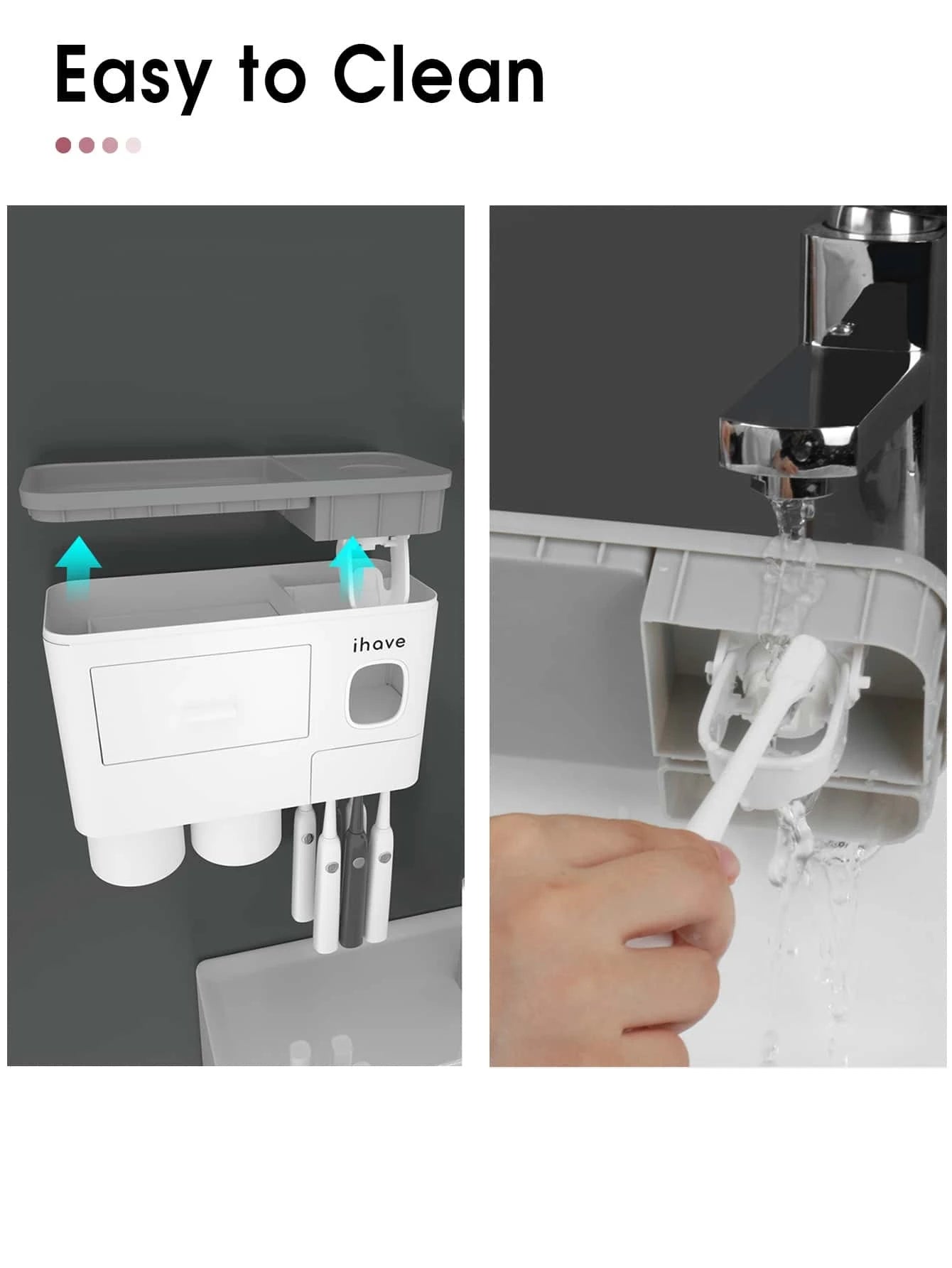 Easy to Clean

ihave